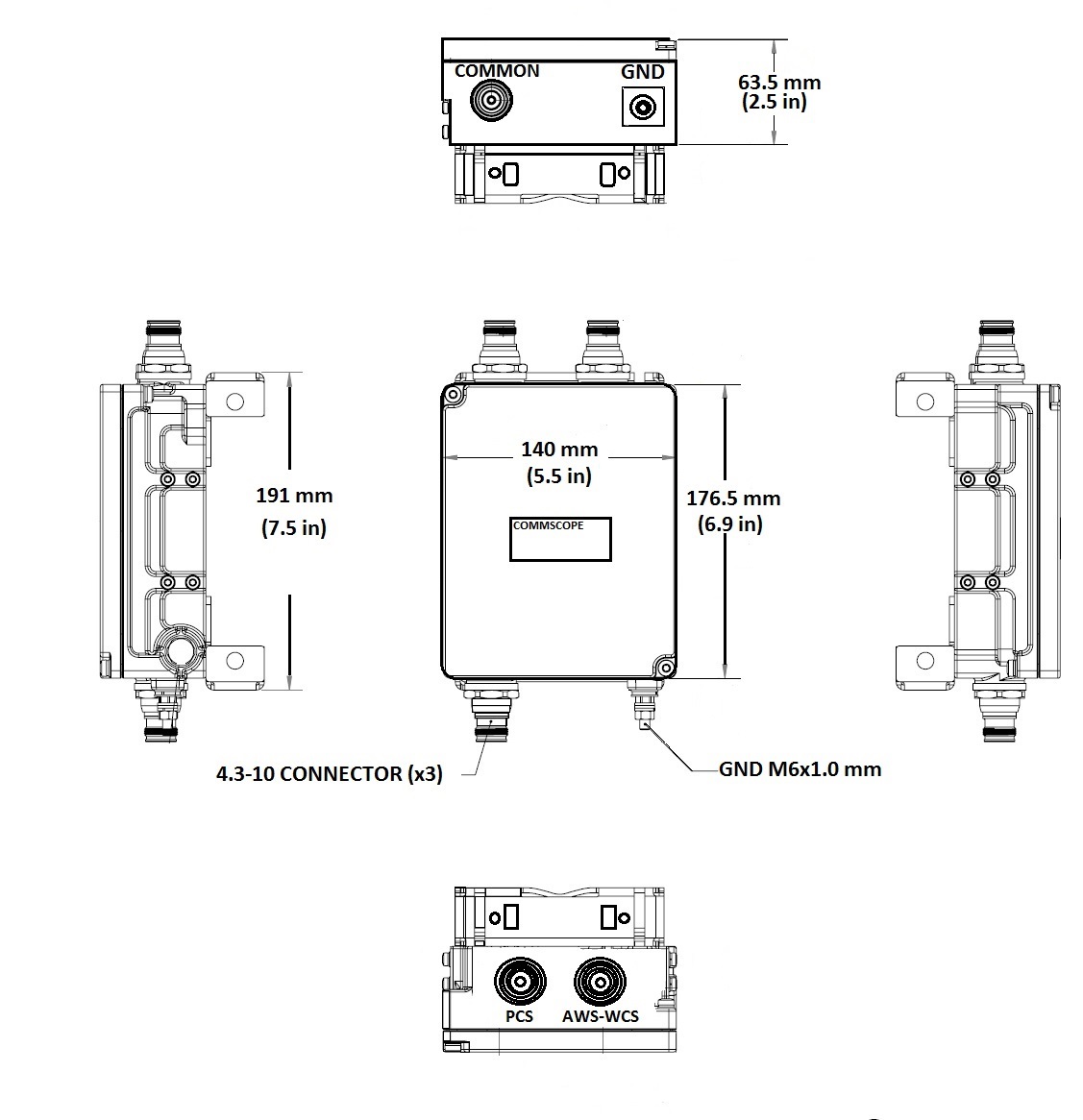 COMMON
GND
63.5 mm
(2.5 in)

191 mm
(7.5 in)

140 mm
(5.5 in)

COMMSCOPE

176.5 mm
(6.9 in)

4.3-10 CONNECTOR (x3)
GND M6x1.0 mm

PCS
AWS-WCS