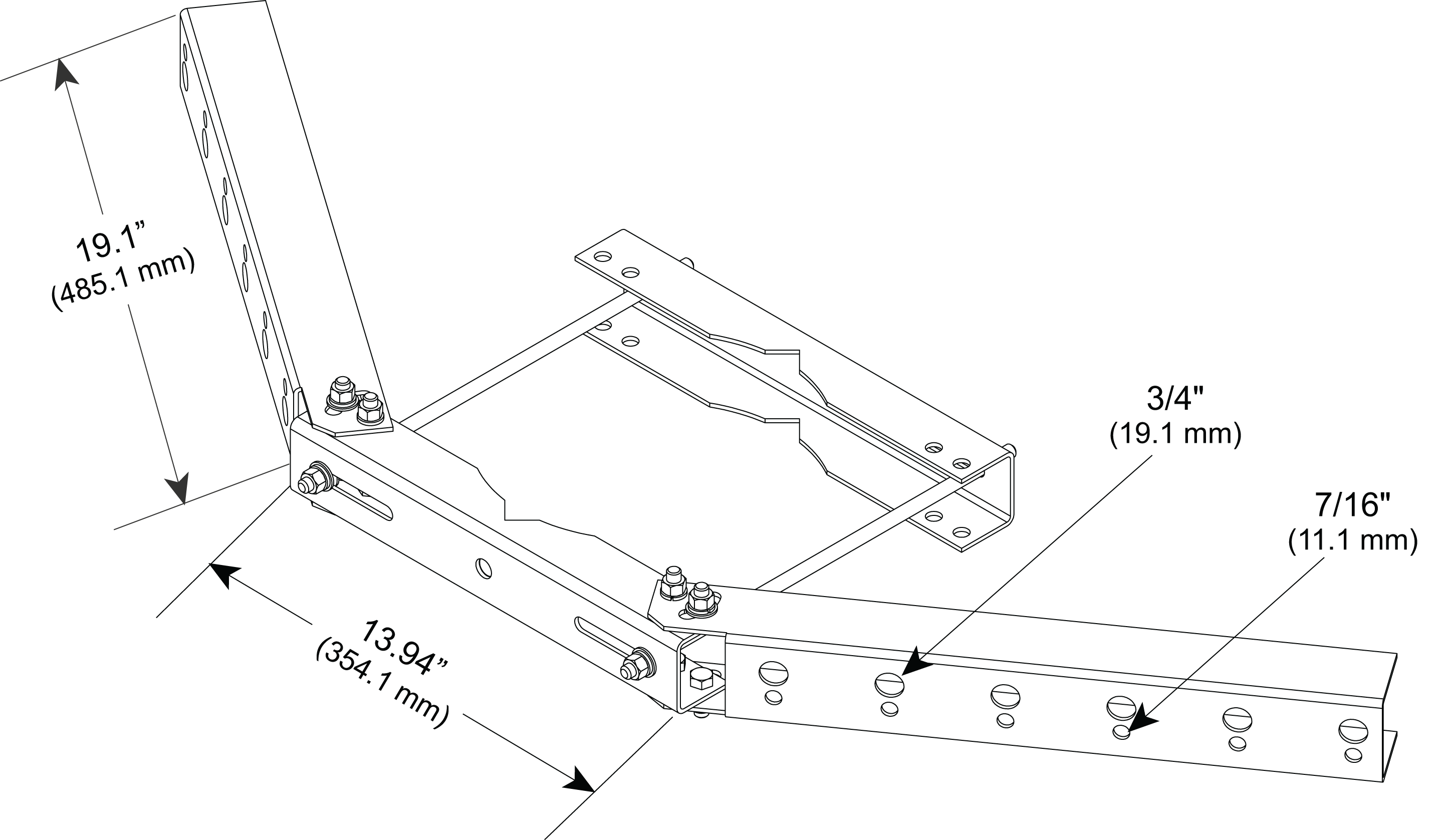 19.1”
(485.1 mm)

3/4"
(19.1 mm)

7/16"
(11.1 mm)

13.94”
(354.1 mm)