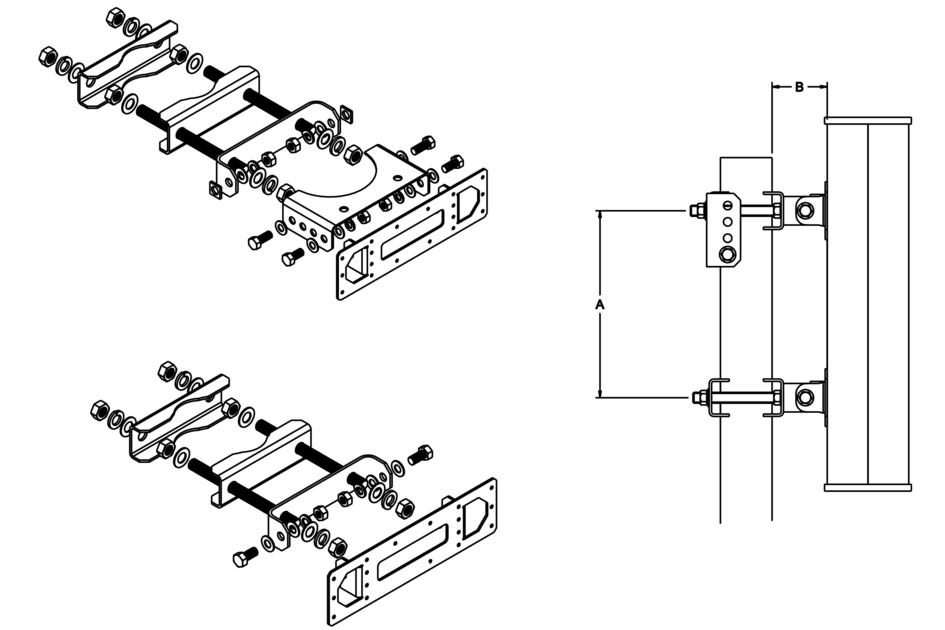 B

A