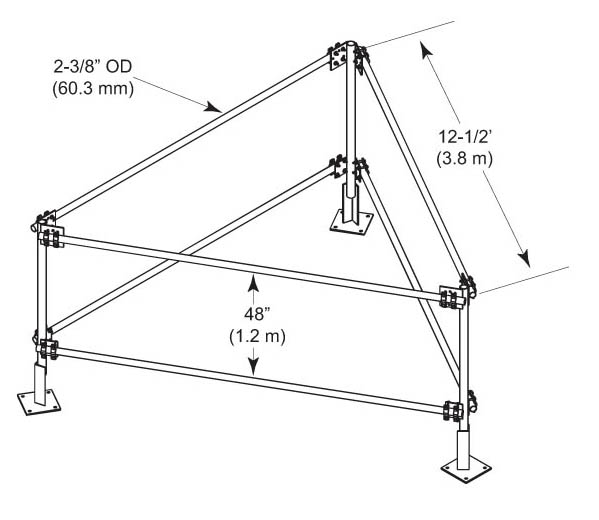 2-3/8" OD
(60.3 mm)

12-1/2'
(3.8 m)

48"
(1.2 m)