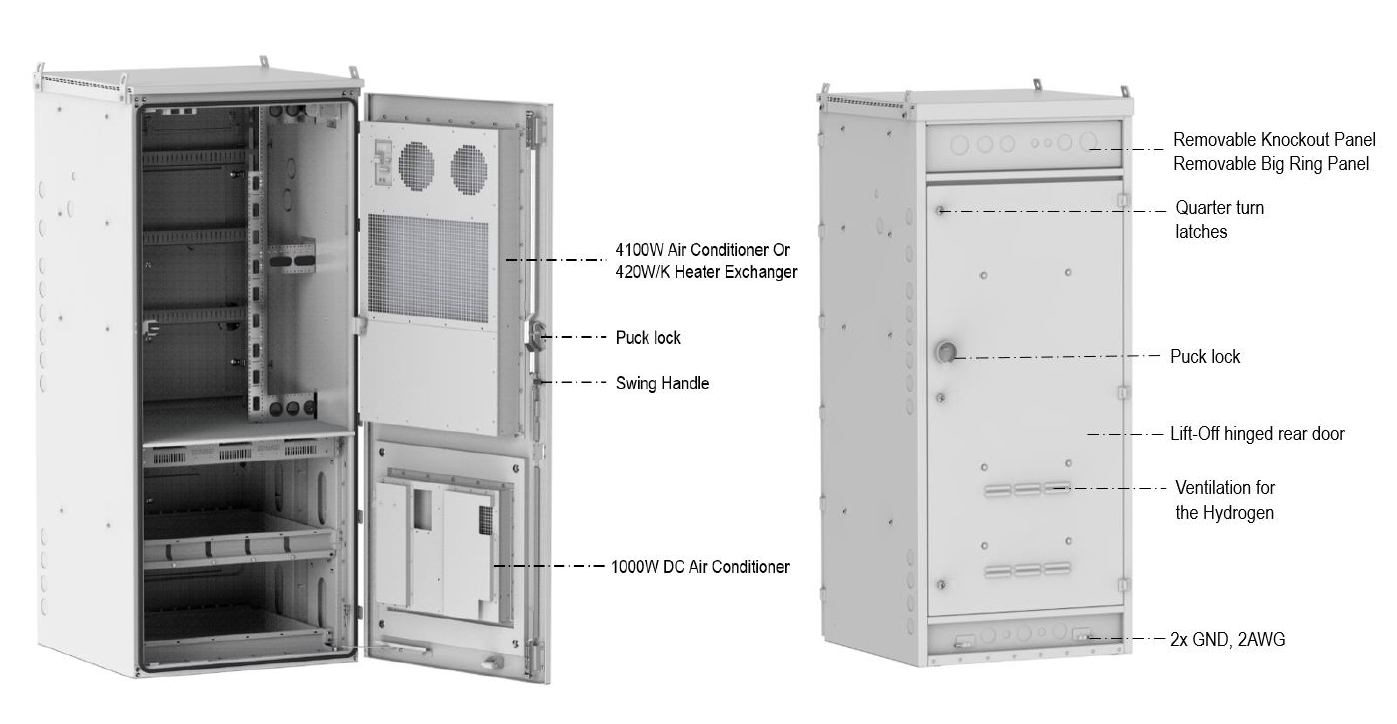 4100W Air Conditioner Or
420W/K Heater Exchanger

Puck lock

Swing Handle

1000W DC Air Conditioner

Removable Knockout Panel
Removable Big Ring Panel

Quarter turn
latches

Puck lock

Lift-Off hinged rear door

Ventilation for
the Hydrogen

2x GND, 2AWG